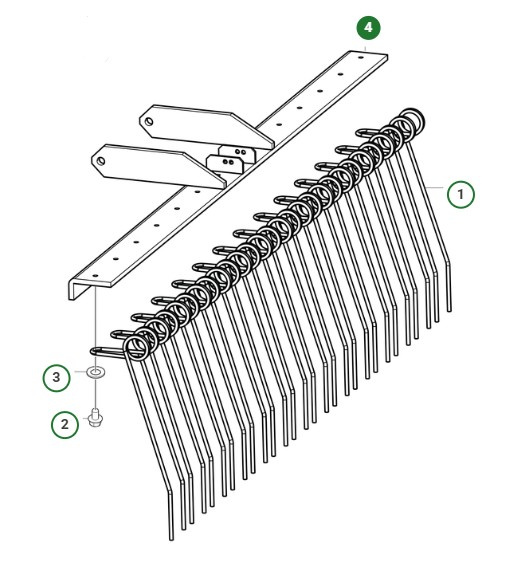 4
1
3
2