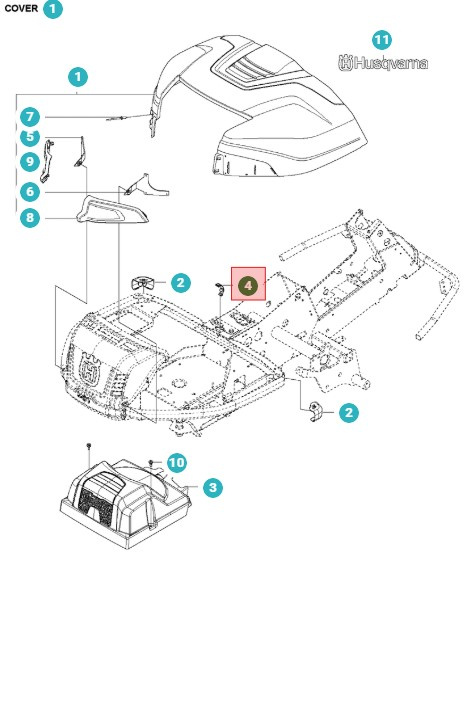 COVER 1

11
Husqvarna

1
7
5
9
6
8
2
4
2
10
3