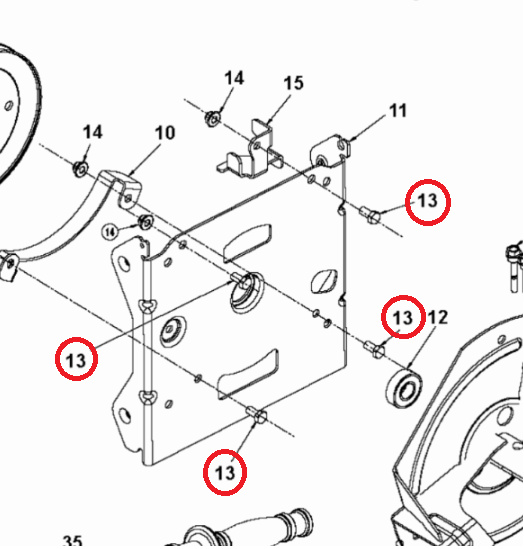 14
15
11
14
10
13
14
13
12
13
13
35