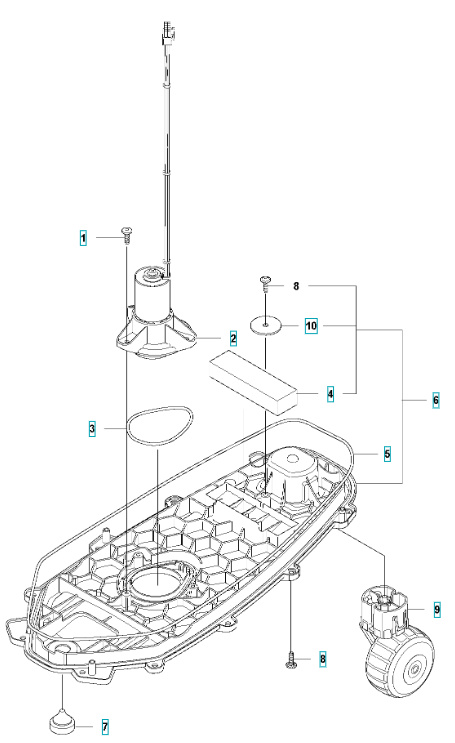 1
8
10
2
4
6
3
5
9
8
7