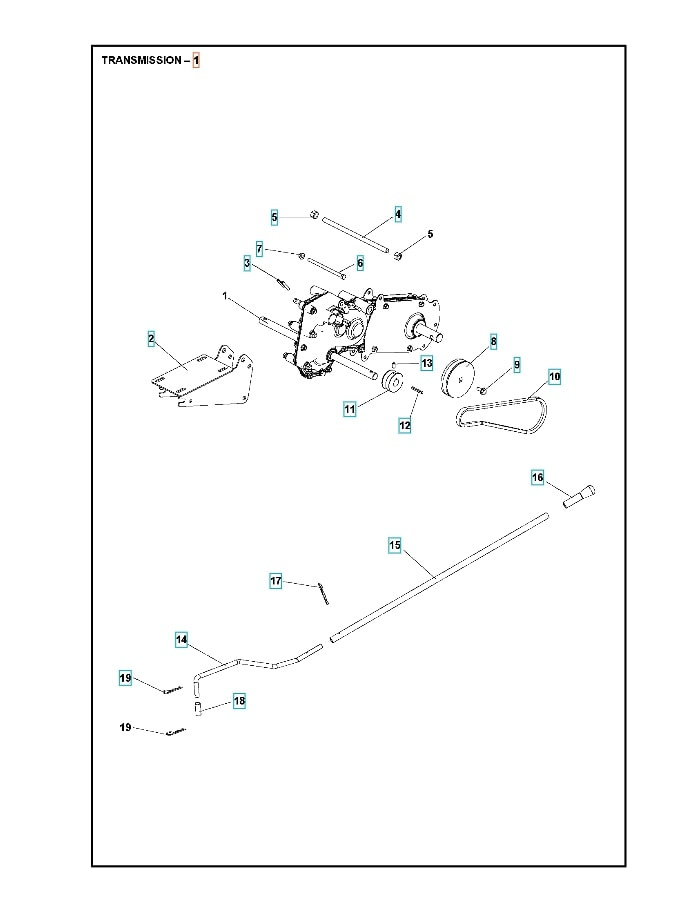 TRANSMISSION – 1

5
4
5
7
6
3
1
2
8
9
10
13
11
12
16
15
17
14
19
18
19