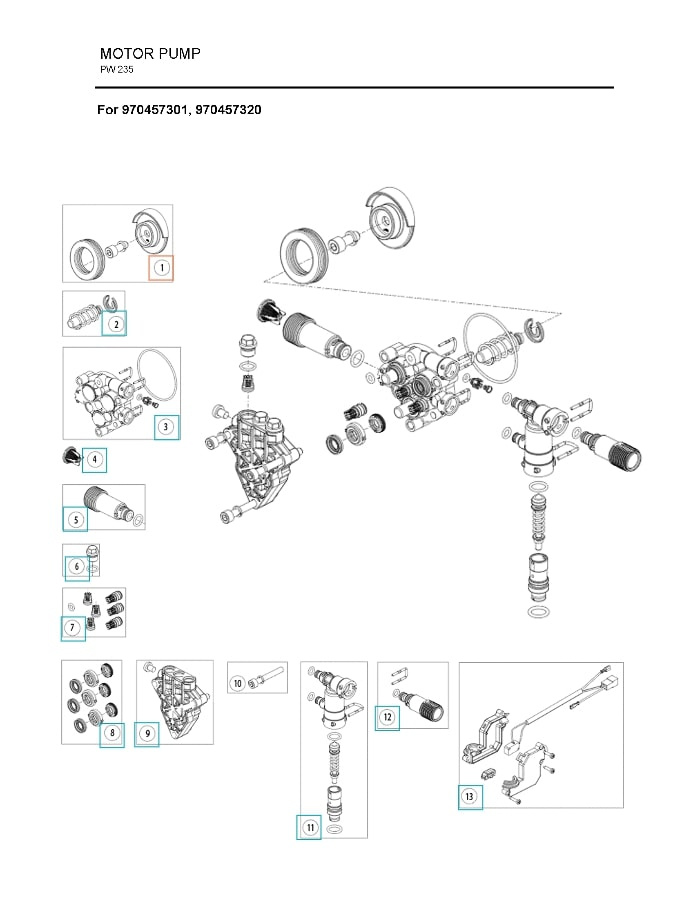 MOTOR PUMP
PW 235

For 970457301, 970457320

1
2
3
4
5
6
7
8
9
10
11
12
13