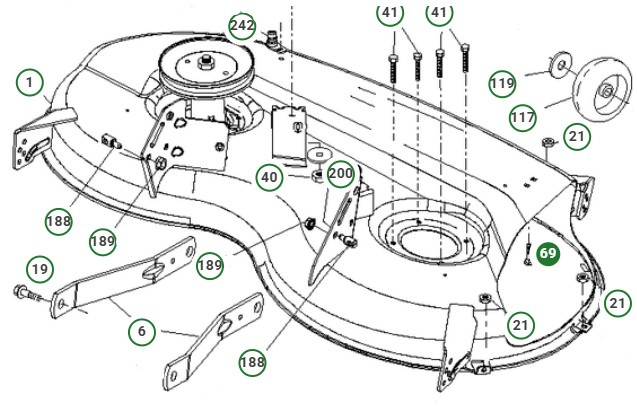 242
41
41
1
119
117
21
40
200
188
189
69
19
189
21
21
6
188